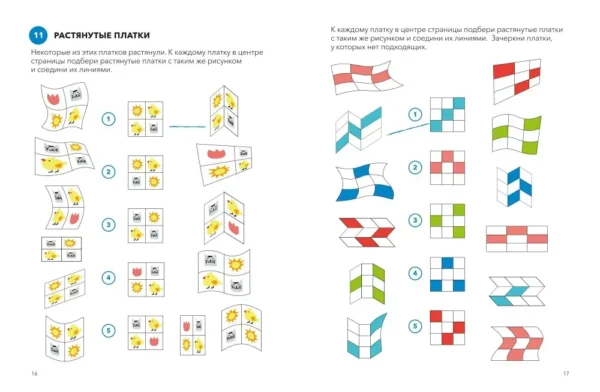 11 РАСТЯНУТЫЕ ПЛАТКИ

Некоторые из этих платков растянули. К каждому платку в центре страницы подбери растянутые платки с таким же рисунком и соедини их линиями.

1

2

3

4

5

16

К каждому платку в центре страницы подбери растянутые платки с таким же рисунком и соедини их линиями. Зачеркни платки, у которых нет подходящих.

1

2

3

4

5

17