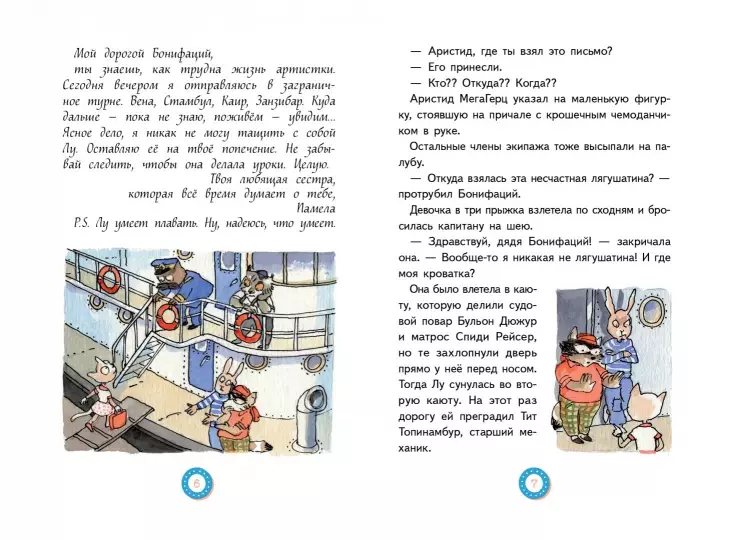 Мой дорогой Бонифаций,
ты знаешь, как трудна жизнь артистки. Сегодня вечером я отправляюсь в заграничное турне. Вена, Стамбул, Каир, Занзибар. Куда дальше – пока не знаю, поживём – увидим... Ясное дело, я никак не могу тащить с собой Лу. Оставляю её на твоё попечение. Не забывай следить, чтобы она делала уроки. Целую.
Твоя любящая сестра,
которая всё время думает о тебе,
Памела
P.S. Лу умеет плавать. Ну, надеюсь, что умеет.

6

— Аристид, где ты взял это письмо?
— Его принесли.
— Кто?? Откуда?? Когда??
Аристид МегаГерц указал на маленькую фигурку, стоявшую на причале с крошечным чемоданчиком в руке.
Остальные члены экипажа тоже высыпали на палубу.
— Откуда взялась эта несчастная лягушатина? — протрубил Бонифаций.
Девочка в три прыжка взлетела по сходням и бросилась капитану на шею.
— Здравствуй, дядя Бонифаций! — закричала она. — Вообще-то я никакая не лягушатина! И где моя кроватка?
Она было влетела в каюту, которую делили судовой повар Бульон Дюжур и матрос Спиди Рейсер, но те захлопнули дверь прямо у неё перед носом. Тогда Лу сунулась во вторую каюту. На этот раз дорогу ей преградил Тит Топинамбур, старший механик.

7