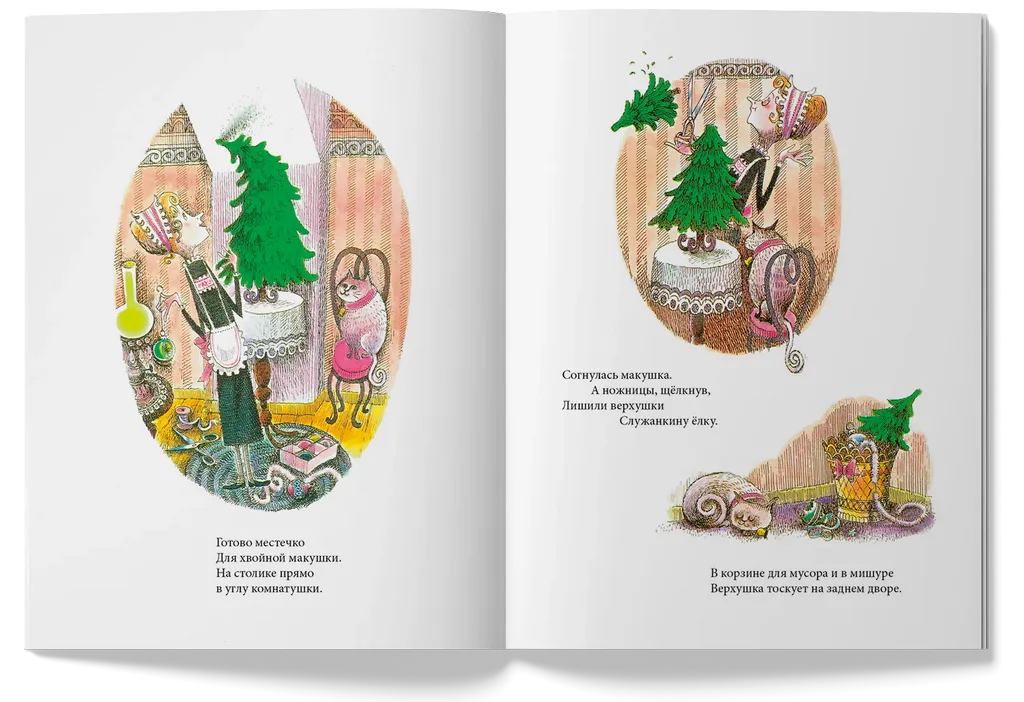 Готово местечко
Для хвойной макушки.
На столике прямо
в углу комнатушки.

Согнулась макушка.
А ножницы, щёлкнув,
Лишили верхушки
Служанкину ёлку.

В корзине для мусора и в мишуре
Верхушка тоскует на заднем дворе.