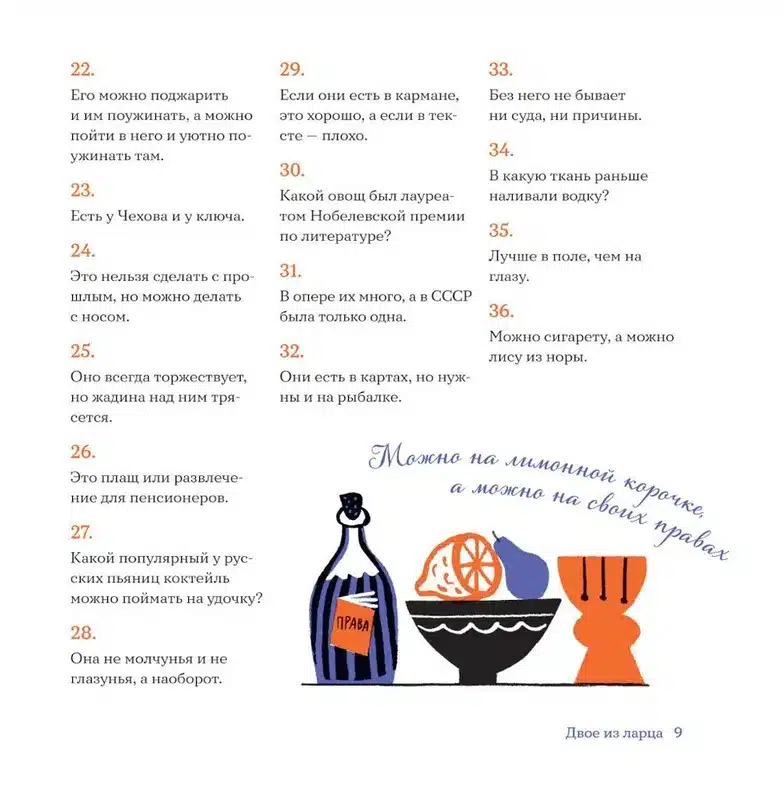 22.

Его можно поджарить и им поужинать, а можно пойти в него и уютно поужинать там.

23.

Есть у Чехова и у ключа.

24.

Это нельзя сделать с прошлым, но можно делать с носом.

25.

Оно всегда торжествует, но жадина над ним трясется.

26.

Это плащ или развлечение для пенсионеров.

27.

Какой популярный у русских пьяниц коктейль можно поймать на удочку?

28.

Она не молчунья и не глазунья, а наоборот.

29.

Если они есть в кармане, это хорошо, а если в тексте — плохо.

30.

Какой овощ был лауреатом Нобелевской премии по литературе?

31.

В опере их много, а в СССР была только одна.

32.

Они есть в картах, но нужны и на рыбалке.

33.

Без него не бывает ни суда, ни причины.

34.

В какую ткань раньше наливали водку?

35.

Лучше в поле, чем на глазу.

36.

Можно сигарету, а можно лису из норы.

Можно на лимонной корочке, а можно на своих правах

ПРАВА

Двое из ларца 9